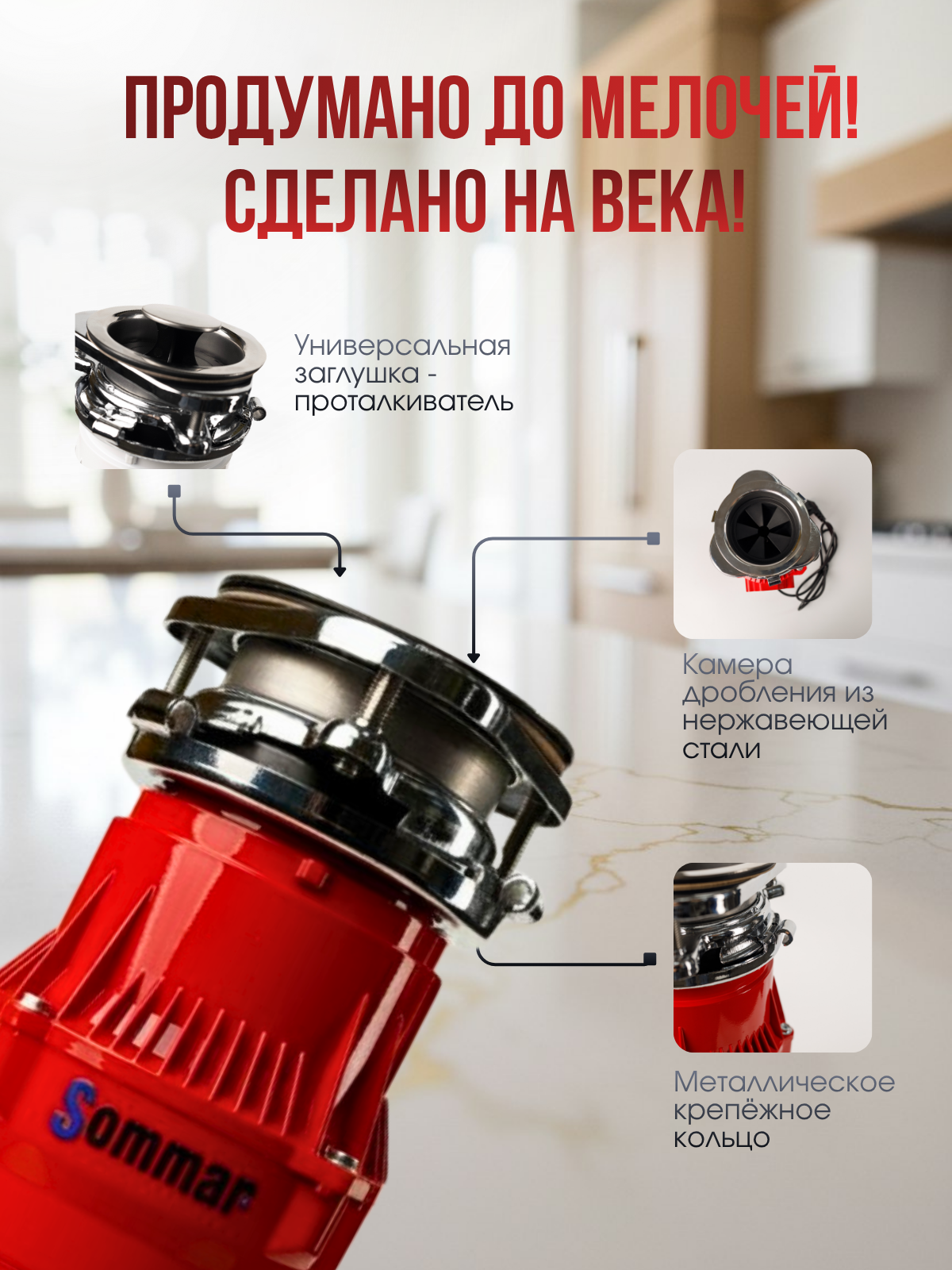 ПРОДУМАНО ДО МЕЛОЧЕЙ!
СДЕЛАНО НА ВЕКА!

Универсальная заглушка - проталкиватель

Камера дробления из нержавеющей стали

Металлическое крепёжное кольцо

Sommar